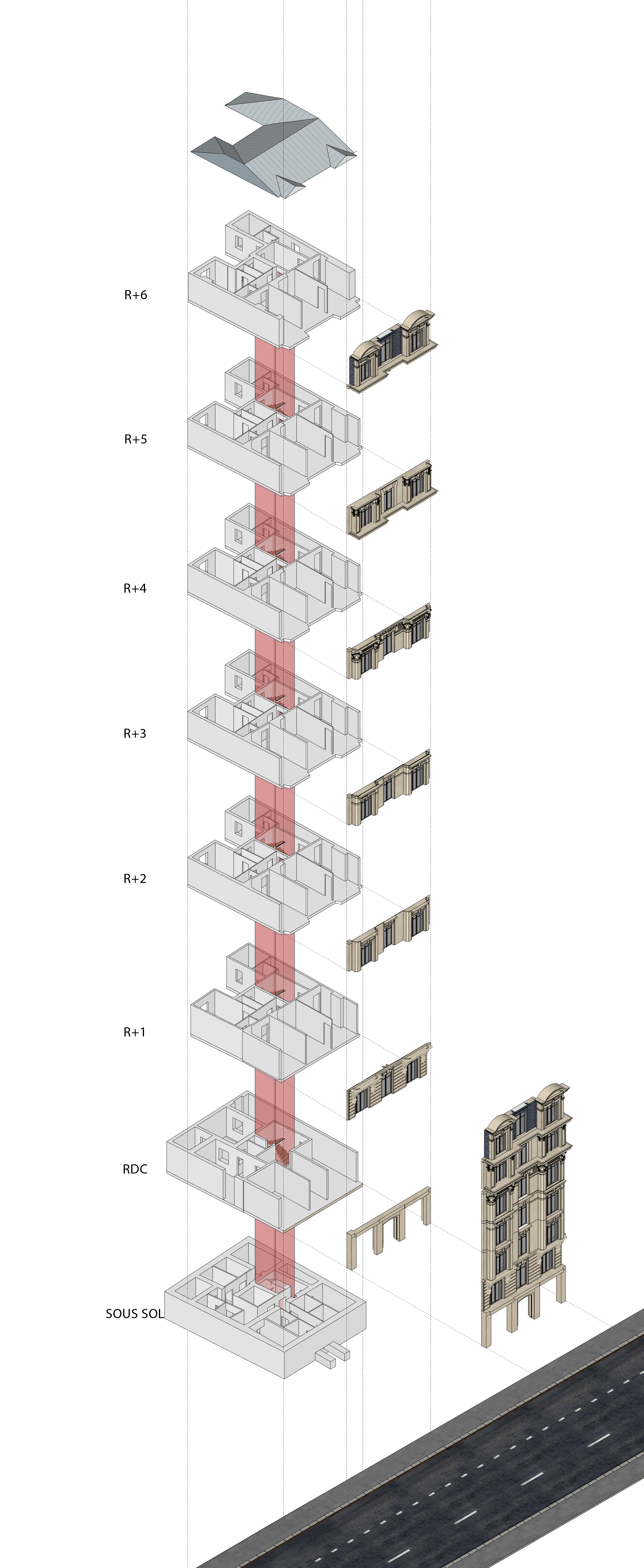 R+6

R+5

R+4

R+3

R+2

R+1

RDC

SOUS SOL